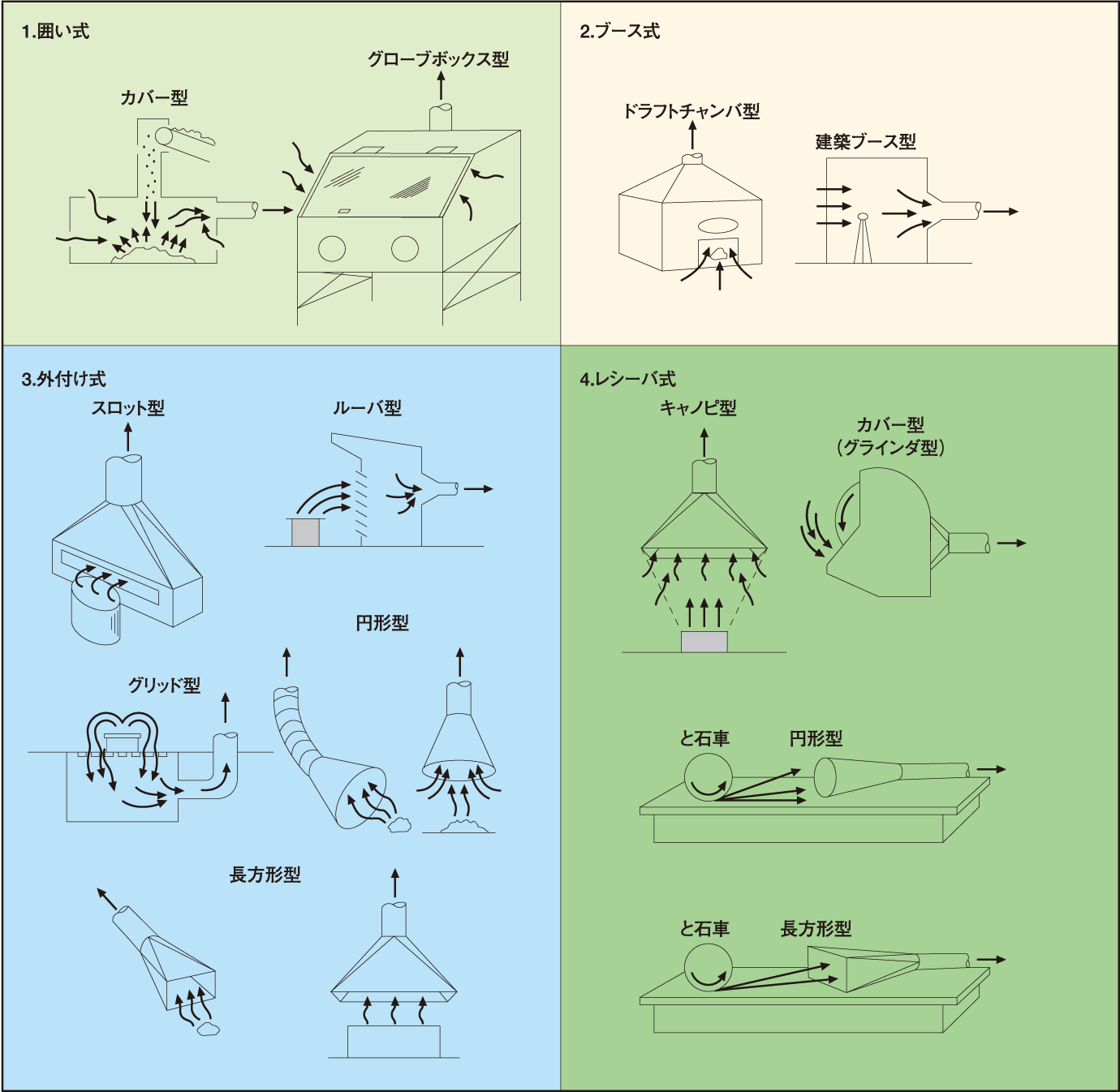 1.囲い式

カバー型

グローブボックス型

2.ブース式

ドラフトチャンバ型

建築ブース型

3.外付け式

スロット型

ルーバ型

円形型

グリッド型

長方形型

4.レシーバ式

キャノピ型

カバー型
(グラインダ型)

と石車

円形型

と石車

長方形型