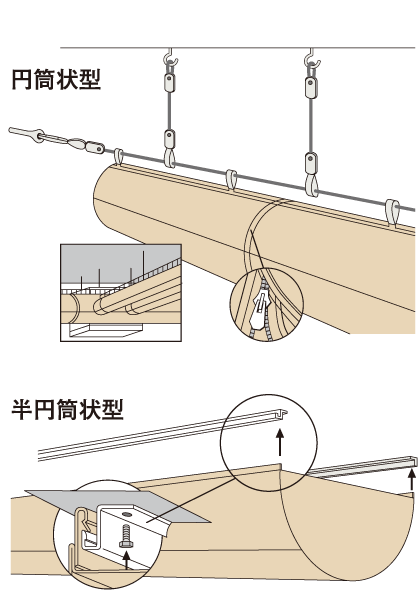 円筒状型

半円筒状型